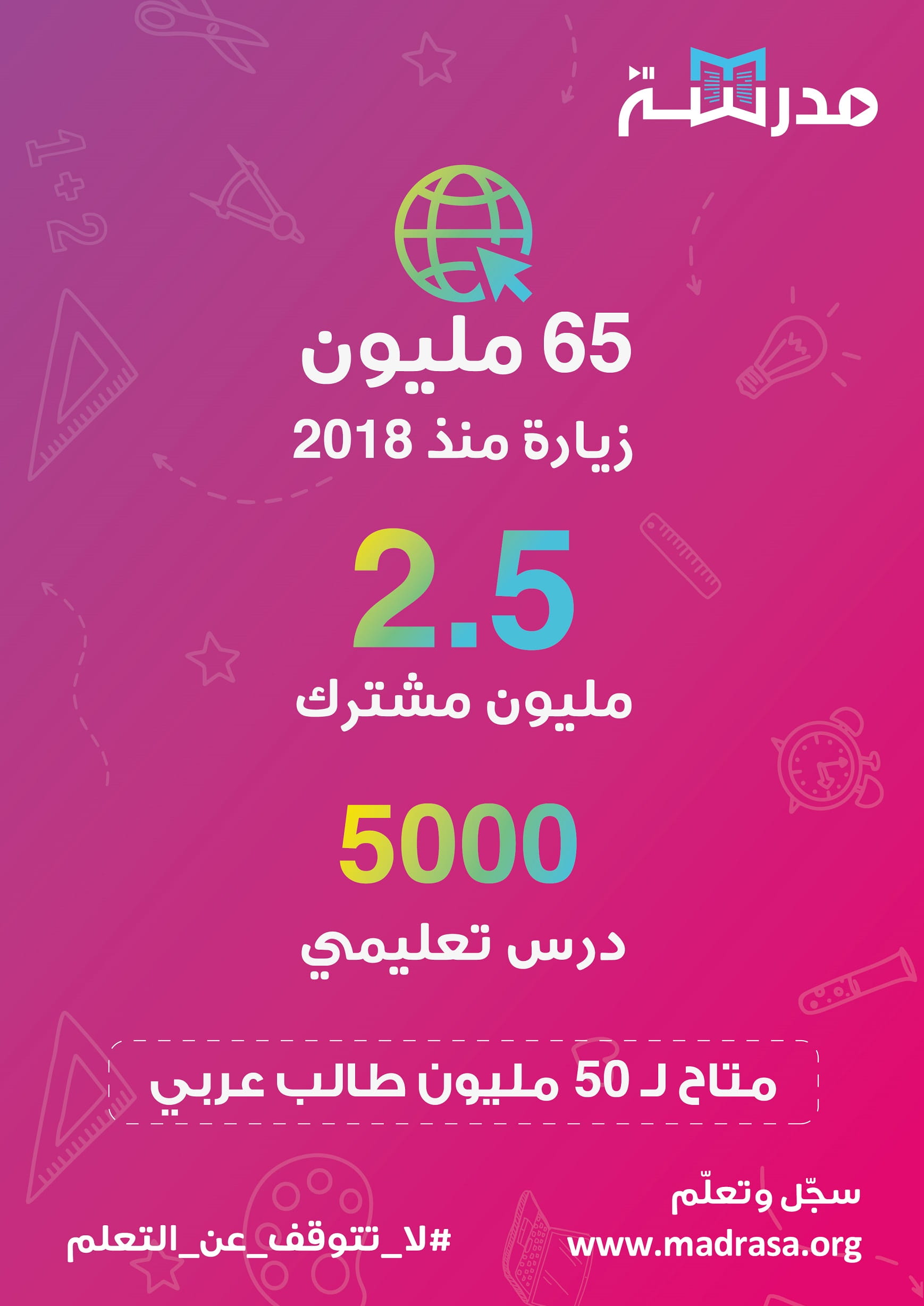 مدرسة

65 مليون
زيارة منذ 2018

2.5
مليون مشترك

5000
درس تعليمي

متاح لـ 50 مليون طالب عربي

سجّل وتعلّم
www.madrasa.org

#لا_تتوقف_عن_التعلم