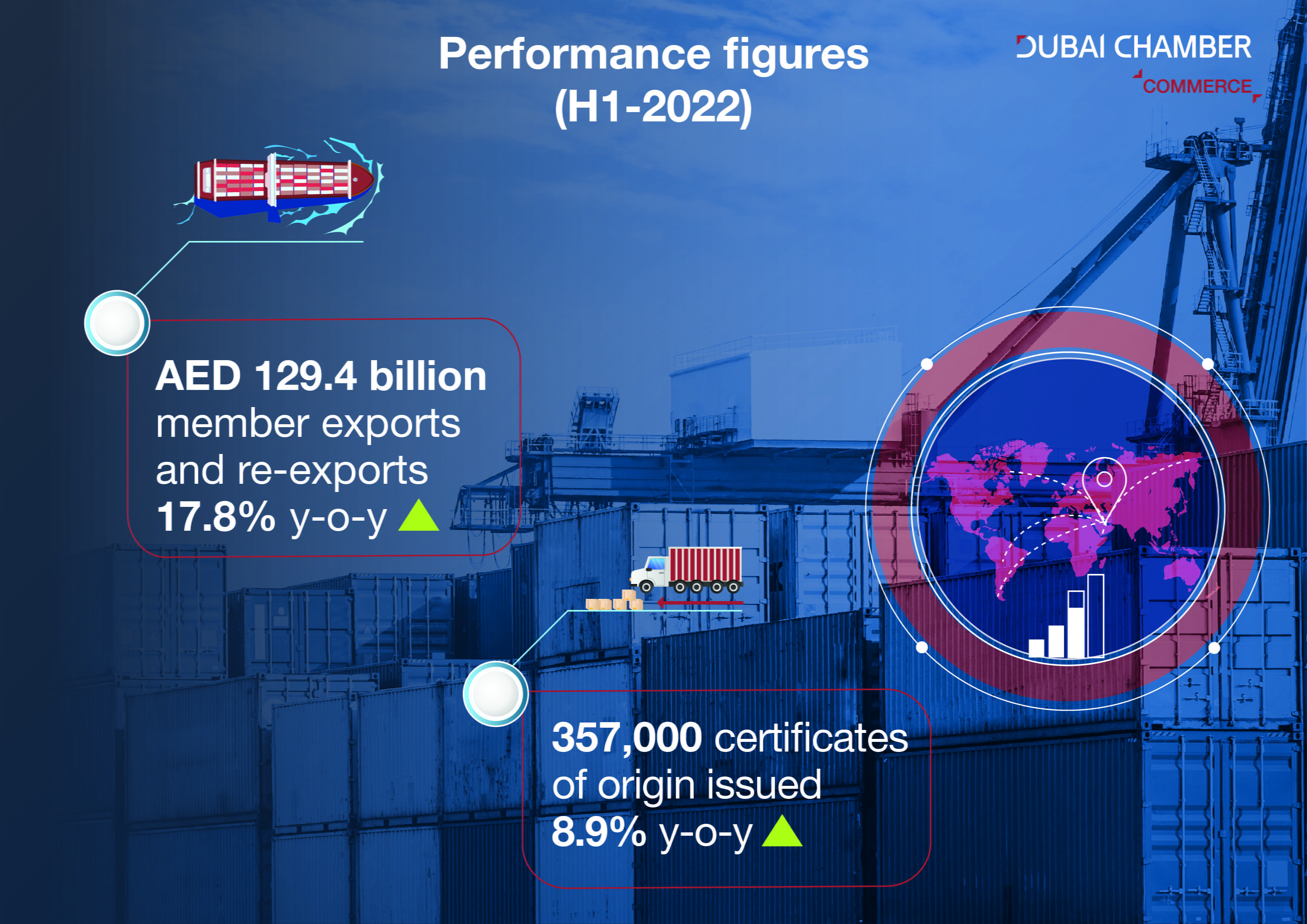 Performance figures (H1-2022)

DUBAI CHAMBER
COMMERCE

AED 129.4 billion member exports and re-exports
17.8% y-o-y

357,000 certificates of origin issued
8.9% y-o-y