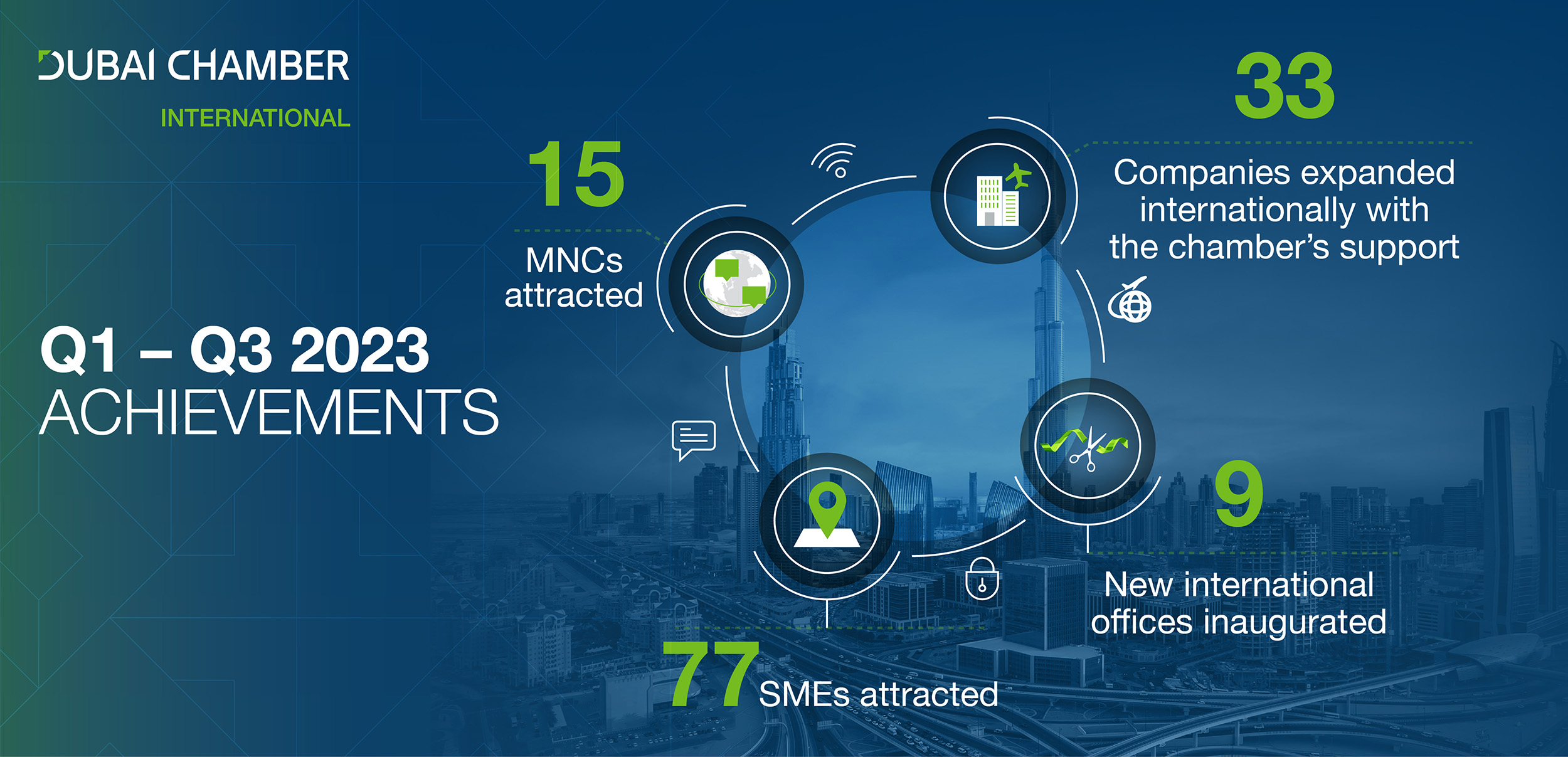 DUBAI CHAMBER
INTERNATIONAL

Q1 – Q3 2023
ACHIEVEMENTS

15
MNCs attracted

33
Companies expanded internationally with the chamber's support

9
New international offices inaugurated

77 SMEs attracted