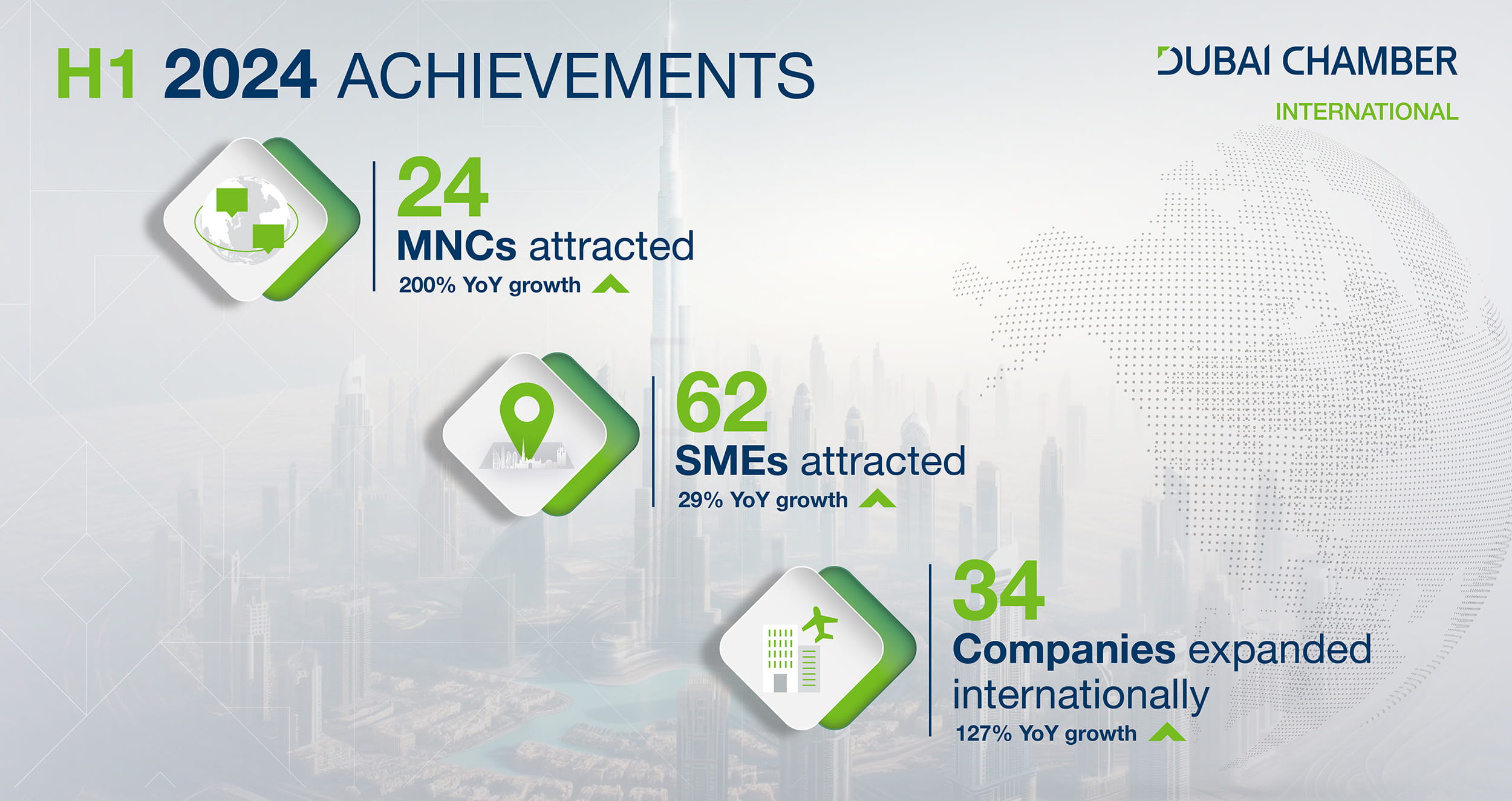 H1 2024 ACHIEVEMENTS

DUBAI CHAMBER
INTERNATIONAL

24
MNCs attracted
200% YoY growth

62
SMEs attracted
29% YoY growth

34
Companies expanded internationally
127% YoY growth