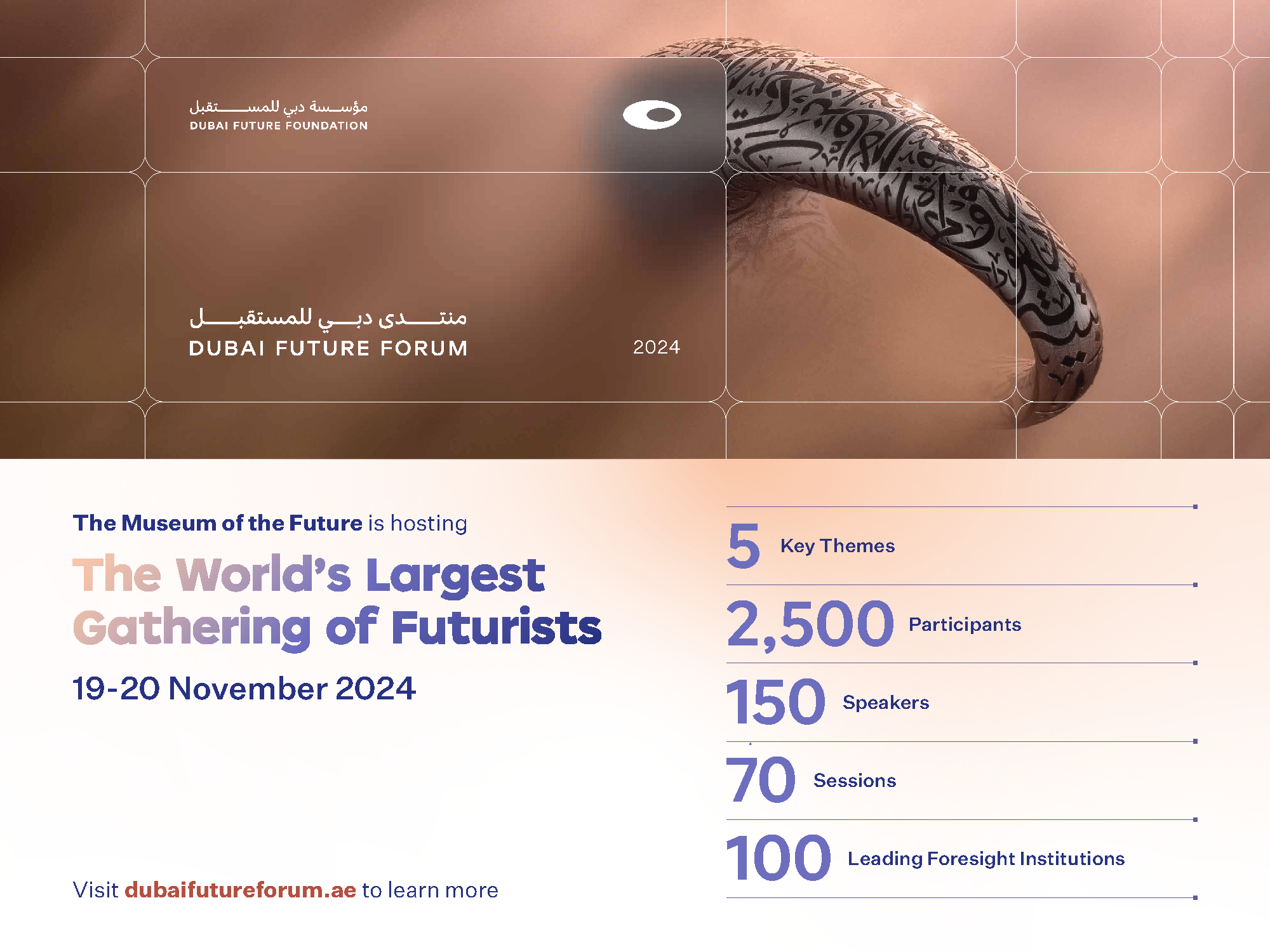 مؤسسة دبي للمستقبل
DUBAI FUTURE FOUNDATION

منتدى دبي للمستقبل
DUBAI FUTURE FORUM

2024

The Museum of the Future is hosting

The World's Largest Gathering of Futurists

19-20 November 2024

Visit dubaifutureforum.ae to learn more

5 Key Themes

2,500 Participants

150 Speakers

70 Sessions

100 Leading Foresight Institutions