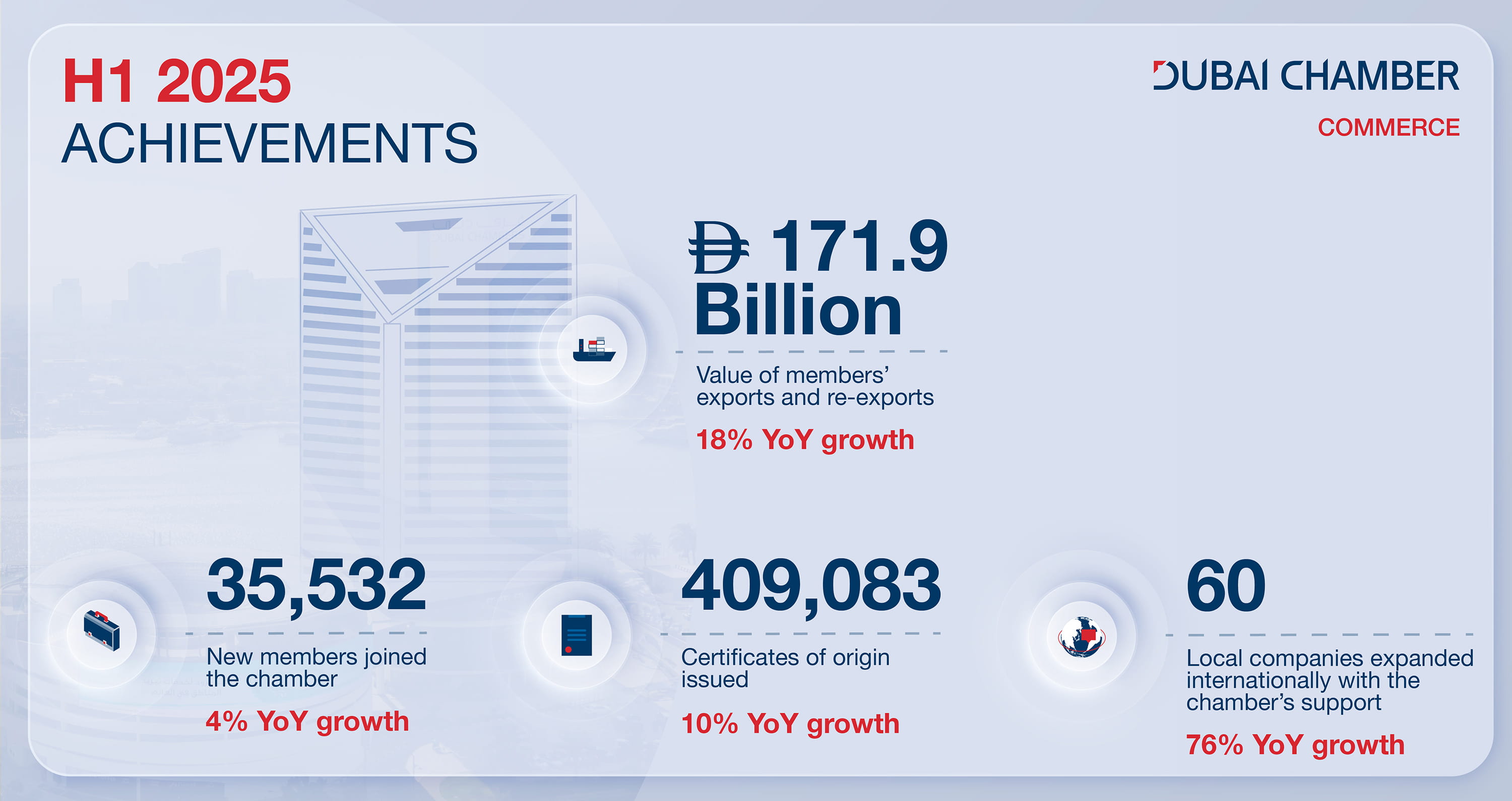 H1 2025
ACHIEVEMENTS

DUBAI CHAMBER
COMMERCE

Đ 171.9 Billion

Value of members' exports and re-exports

18% YoY growth

35,532

New members joined the chamber

4% YoY growth

409,083

Certificates of origin issued

10% YoY growth

60

Local companies expanded internationally with the chamber's support

76% YoY growth