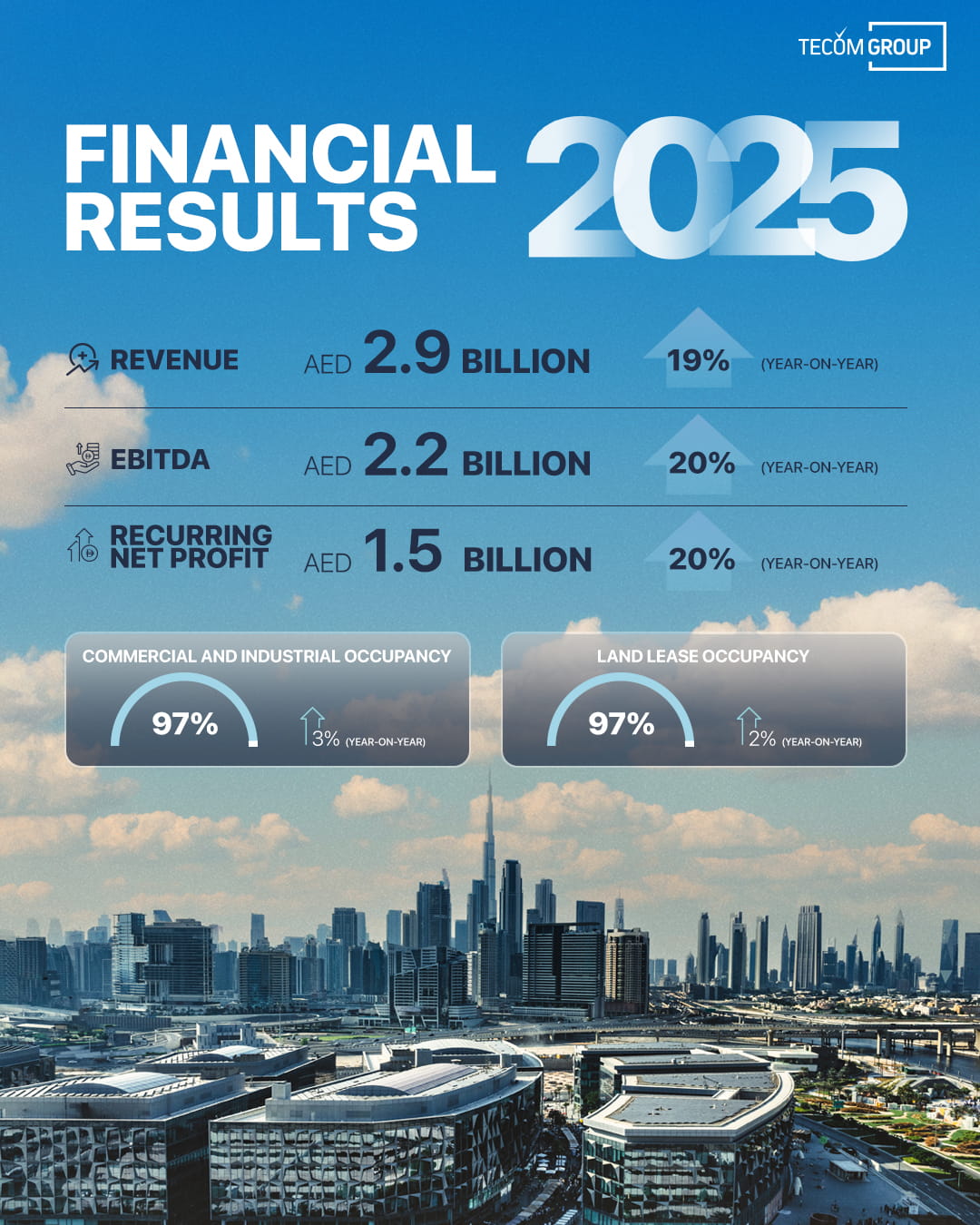 TECOM GROUP

FINANCIAL RESULTS 2025

REVENUE AED 2.9 BILLION 19% (YEAR-ON-YEAR)

EBITDA AED 2.2 BILLION 20% (YEAR-ON-YEAR)

RECURRING NET PROFIT AED 1.5 BILLION 20% (YEAR-ON-YEAR)

COMMERCIAL AND INDUSTRIAL OCCUPANCY
97%
3% (YEAR-ON-YEAR)

LAND LEASE OCCUPANCY
97%
2% (YEAR-ON-YEAR)